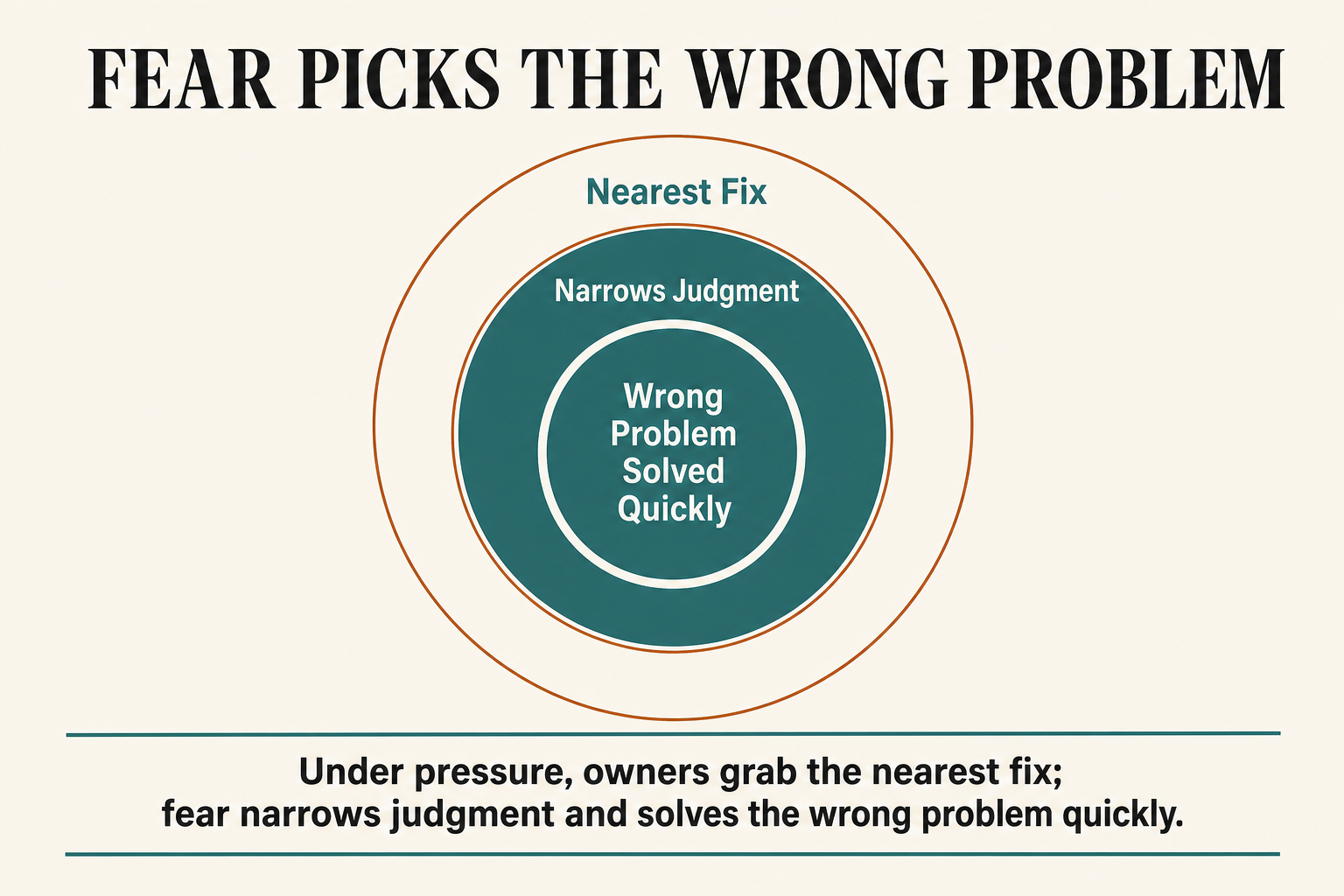 FEAR PICKS THE WRONG PROBLEM

Nearest Fix

Narrows Judgment

Wrong Problem Solved Quickly

Under pressure, owners grab the nearest fix; fear narrows judgment and solves the wrong problem quickly.