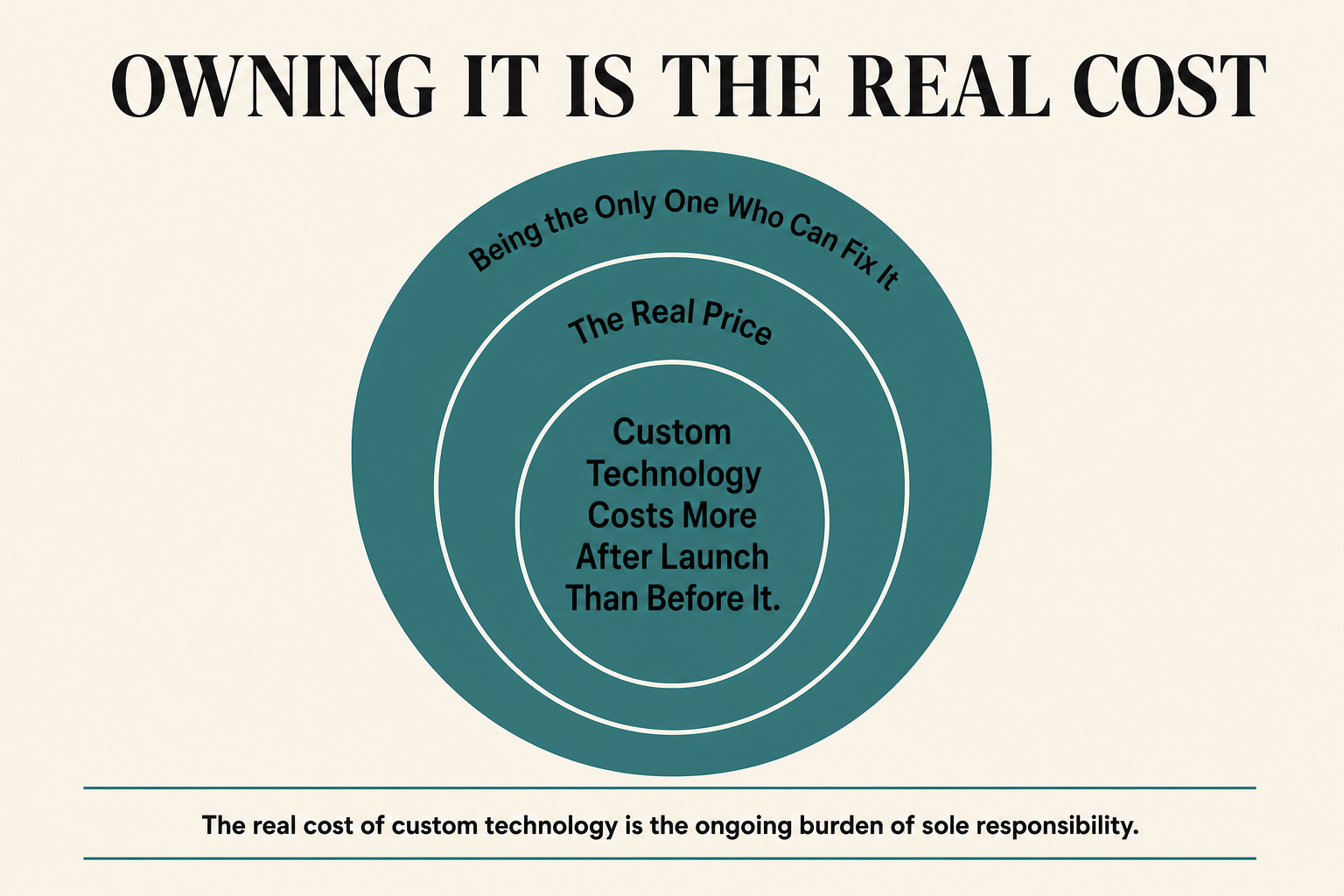 OWNING IT IS THE REAL COST

Being the Only One Who Can Fix It

The Real Price

Custom Technology Costs More After Launch Than Before It.

The real cost of custom technology is the ongoing burden of sole responsibility.